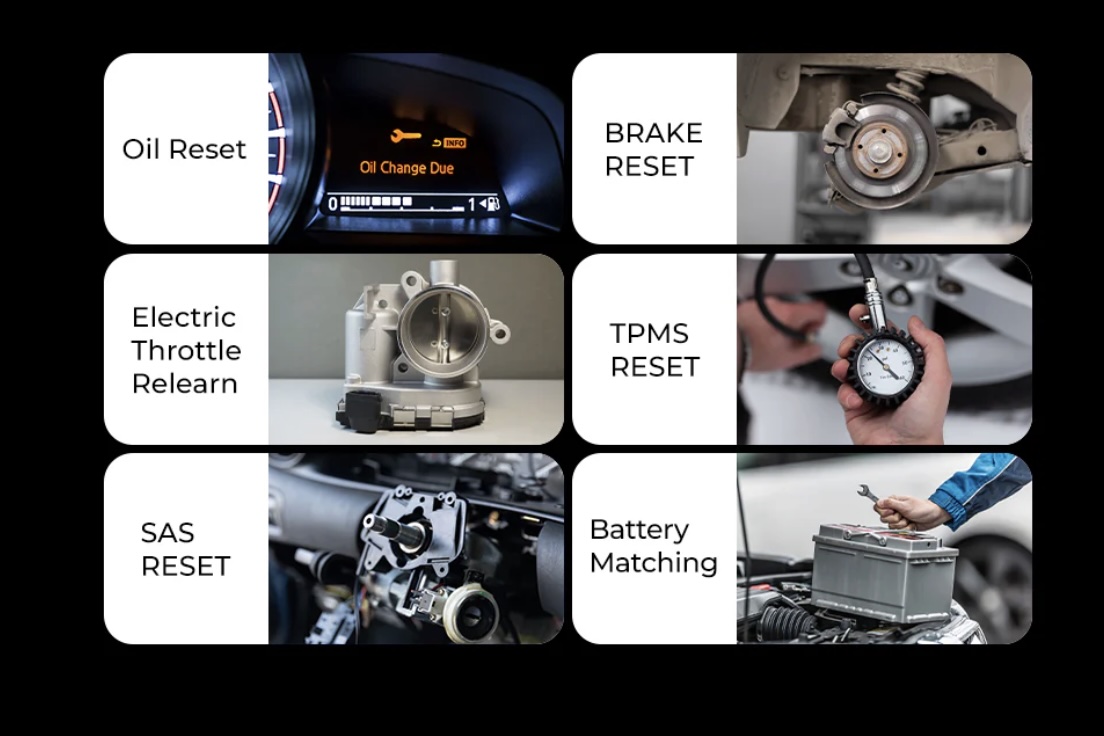 Oil Reset

INFO
Oil Change Due
0 1

BRAKE RESET

Electric Throttle Relearn

TPMS RESET

SAS RESET

Battery Matching